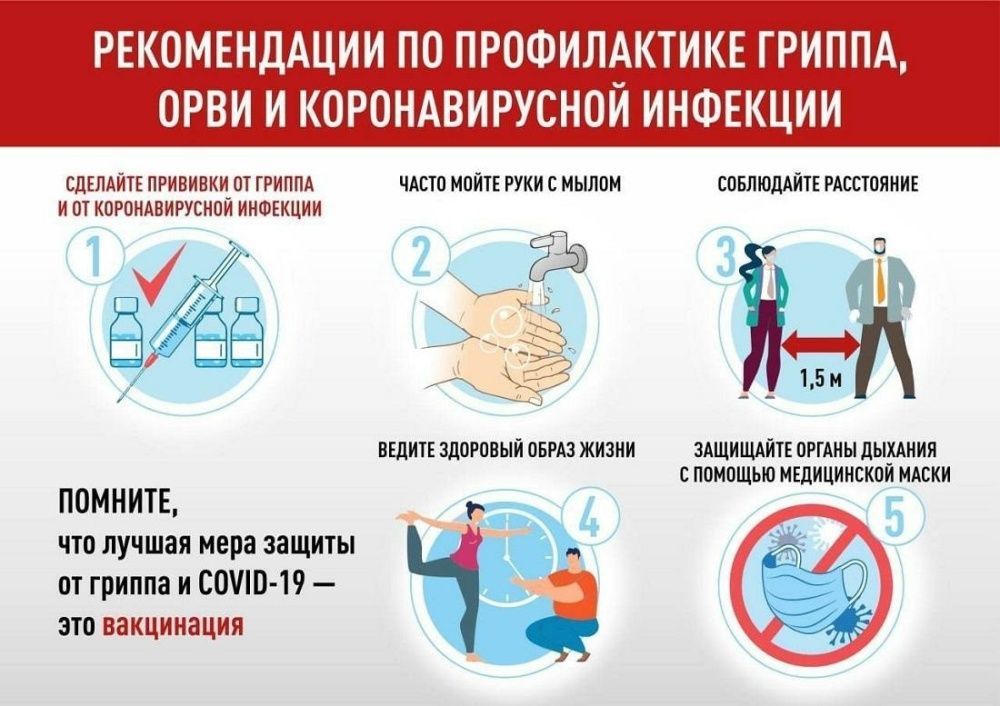 РЕКОМЕНДАЦИИ ПО ПРОФИЛАКТИКЕ ГРИППА, ОРВИ И КОРОНАВИРУСНОЙ ИНФЕКЦИИ

СДЕЛАЙТЕ ПРИВИВКИ ОТ ГРИППА И ОТ КОРОНАВИРУСНОЙ ИНФЕКЦИИ

1

ЧАСТО МОЙТЕ РУКИ С МЫЛОМ

2

СОБЛЮДАЙТЕ РАССТОЯНИЕ

3

1,5 м

ВЕДИТЕ ЗДОРОВЫЙ ОБРАЗ ЖИЗНИ

4

ЗАЩИЩАЙТЕ ОРГАНЫ ДЫХАНИЯ С ПОМОЩЬЮ МЕДИЦИНСКОЙ МАСКИ

5

ПОМНИТЕ,
что лучшая мера защиты от гриппа и COVID-19 — это вакцинация